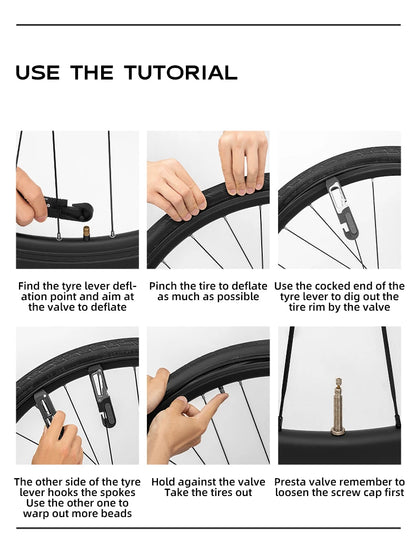 USE THE TUTORIAL

Find the tyre lever deflation point and aim at the valve to deflate

Pinch the tire to deflate as much as possible

Use the cocked end of the tyre lever to dig out the tire rim by the valve

The other side of the tyre lever hooks the spokes Use the other one to warp out more beads

Hold against the valve Take the tires out

Presta valve remember to loosen the screw cap first