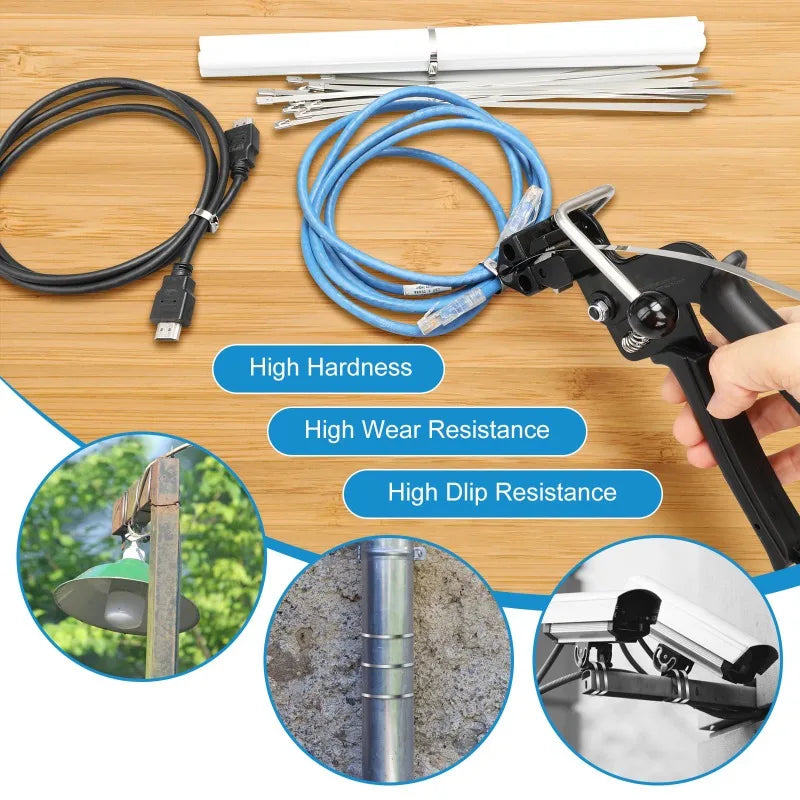 High Hardness

High Wear Resistance

High Dlip Resistance