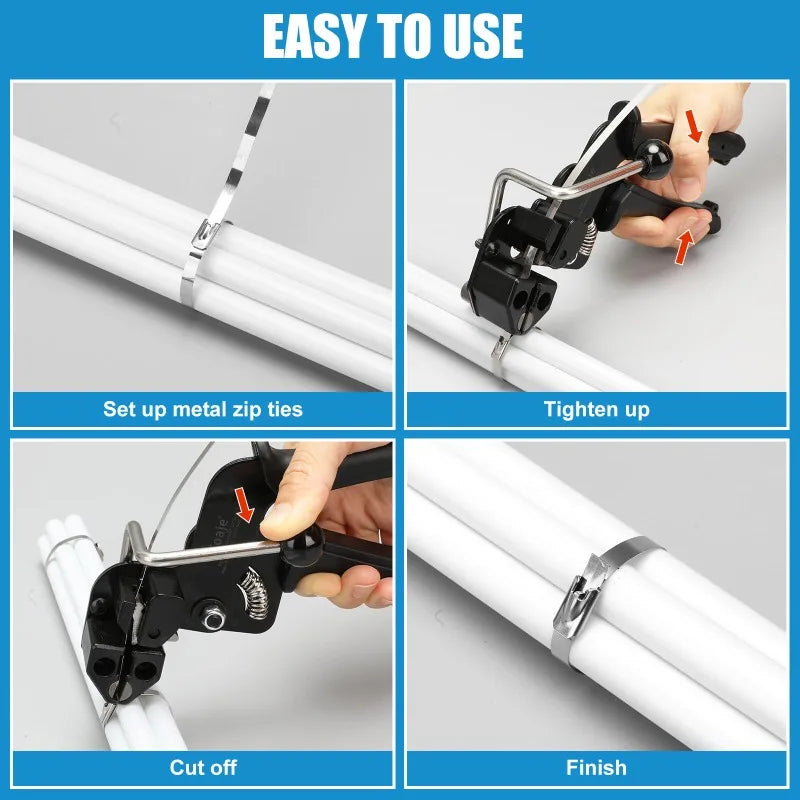 EASY TO USE

Set up metal zip ties

Tighten up

Cut off

Finish